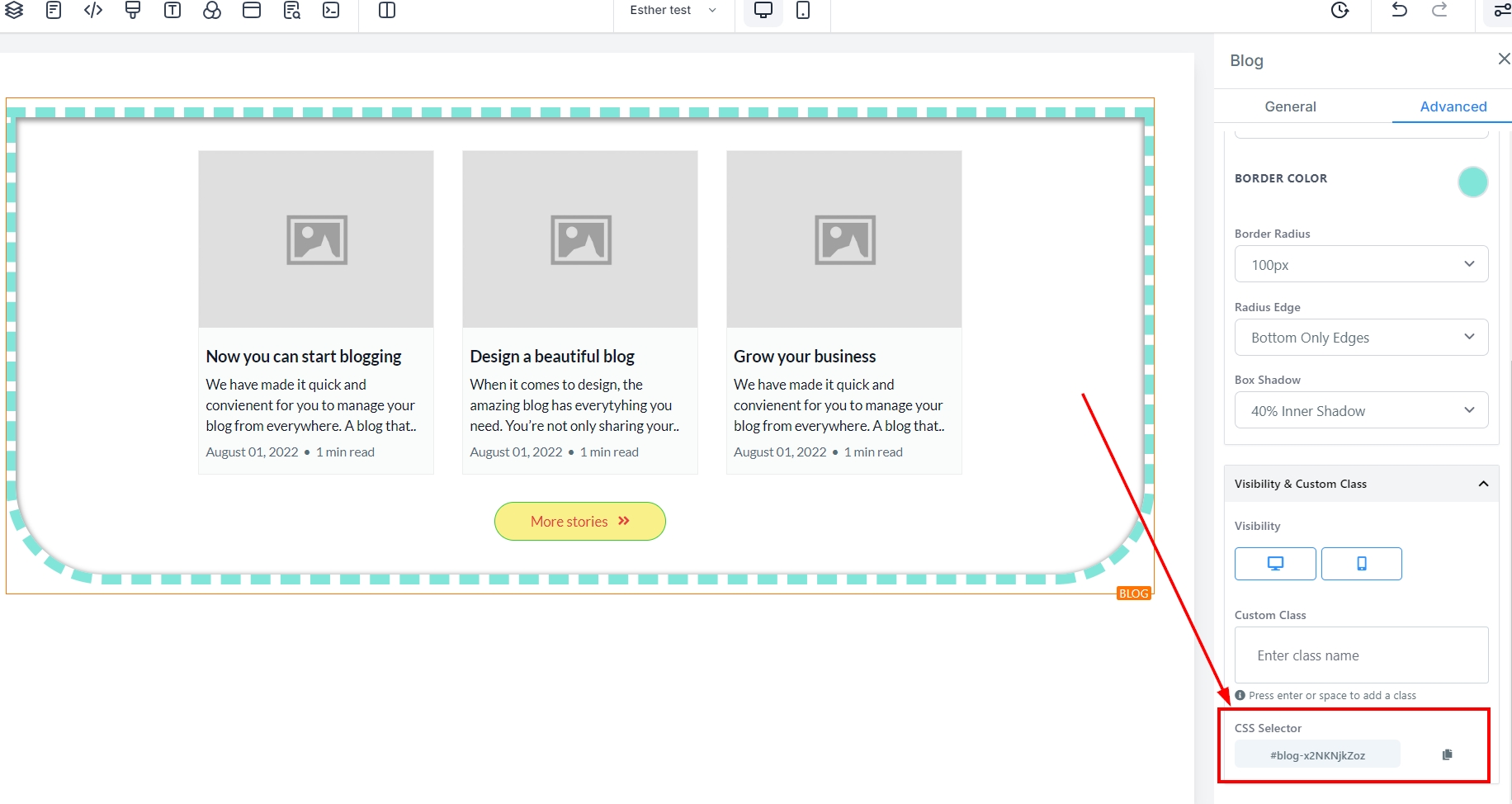 Esther test

Now you can start blogging

We have made it quick and convienent for you to manage your blog from everywhere. A blog that..

August 01, 2022 • 1 min read

Design a beautiful blog

When it comes to design, the amazing blog has everytyhing you need. You're not only sharing your..

August 01, 2022 • 1 min read

Grow your business

We have made it quick and convienent for you to manage your blog from everywhere. A blog that..

August 01, 2022 • 1 min read

More stories »

BLOG

Blog

General

Advanced

BORDER COLOR

Border Radius

100px

Radius Edge

Bottom Only Edges

Box Shadow

40% Inner Shadow

Visibility & Custom Class

Visibility

Custom Class

Enter class name

Press enter or space to add a class

CSS Selector

#blog-x2NKNjkZoz